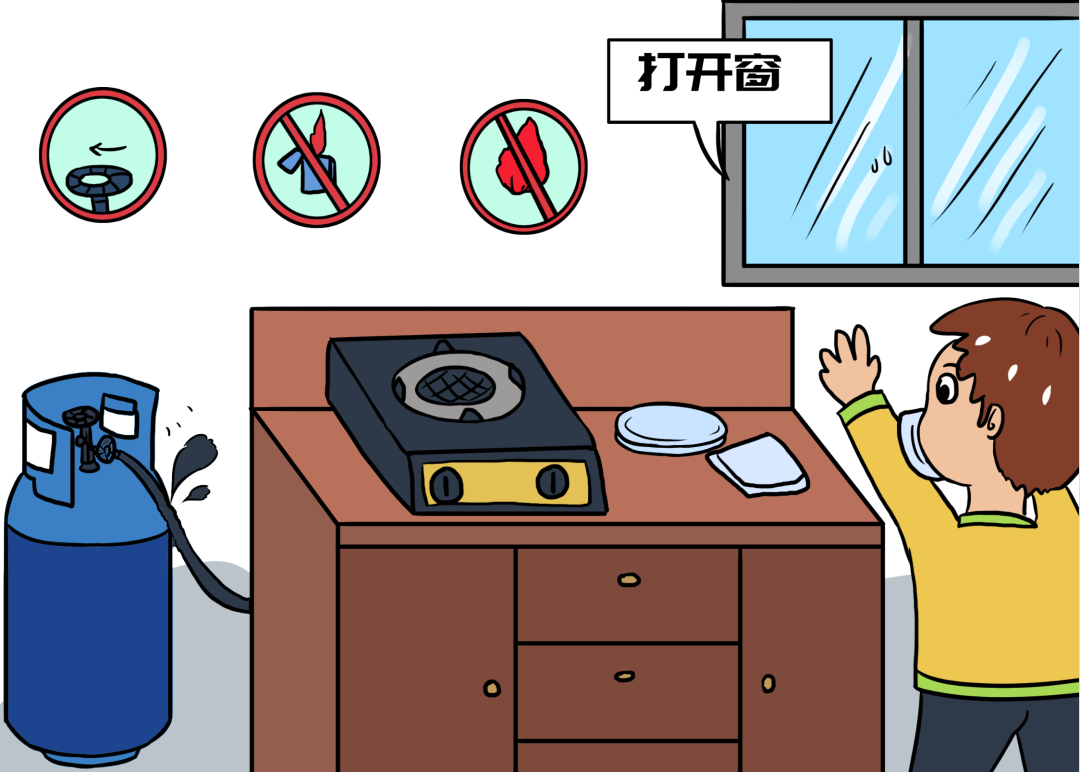 打开窗